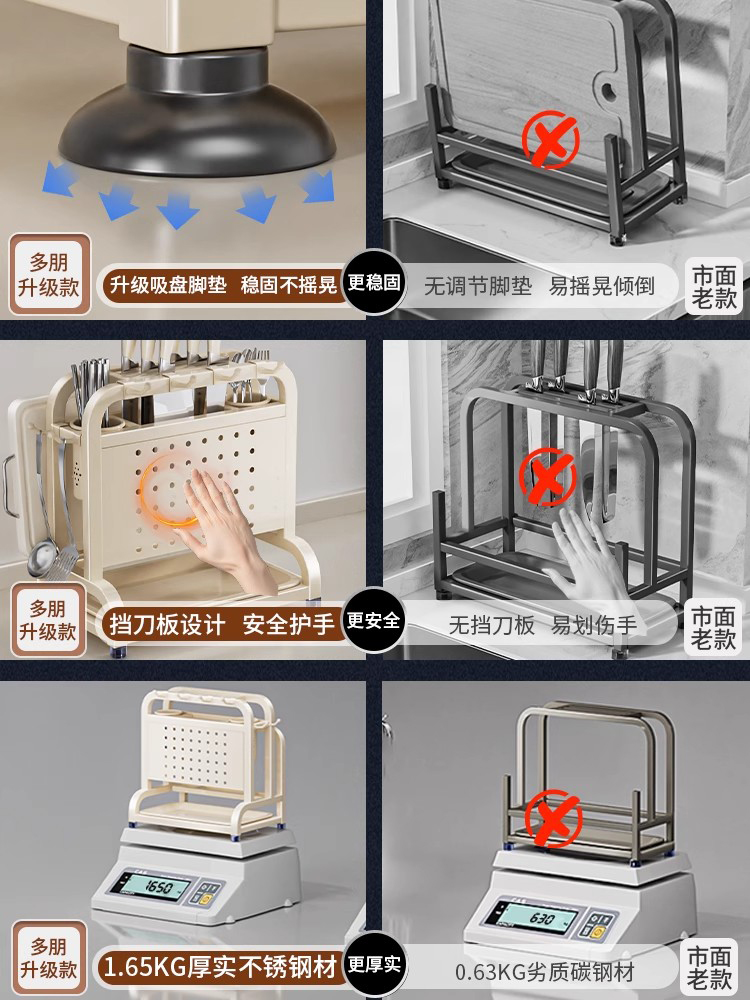 多朋
升级款

升级吸盘脚垫 稳固不摇晃

更稳固

无调节脚垫 易摇晃倾倒

市面
老款

多朋
升级款

挡刀板设计 安全护手

更安全

无挡刀板 易划伤手

市面
老款

1650

630

多朋
升级款

1.65KG厚实不锈钢材

更厚实

0.63KG劣质碳钢材

市面
老款