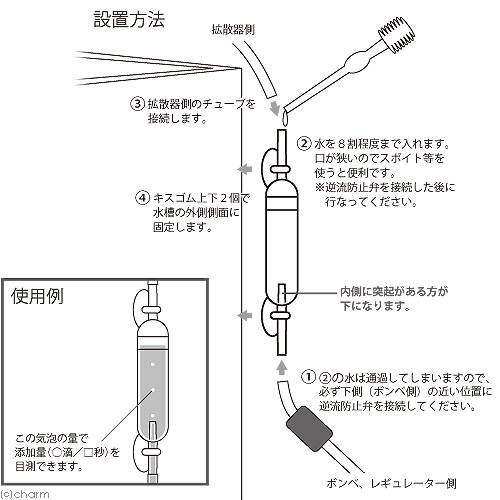 設置方法

拡散器側

③ 拡散器側のチューブを接続します。

② 水を８割程度まで入れます。口が狭いのでスポイト等を使うと便利です。
※逆流防止弁を接続した後に行なってください。

④ キスゴム上下２個で水槽の外側側面に固定します。

内側に突起がある方が下になります。

① ②の水は通過してしまいますので、必ず下側（ボンベ側）の近い位置に逆流防止弁を接続してください。

ボンベ、レギュレーター側

使用例

この気泡の量で添加量（○滴／□秒）を目測できます。

(c)charm