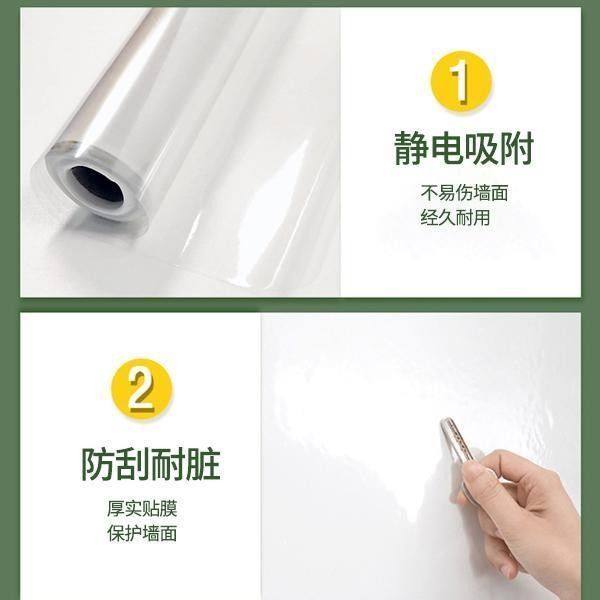 1

静电吸附

不易伤墙面
经久耐用

2

防刮耐脏

厚实贴膜
保护墙面