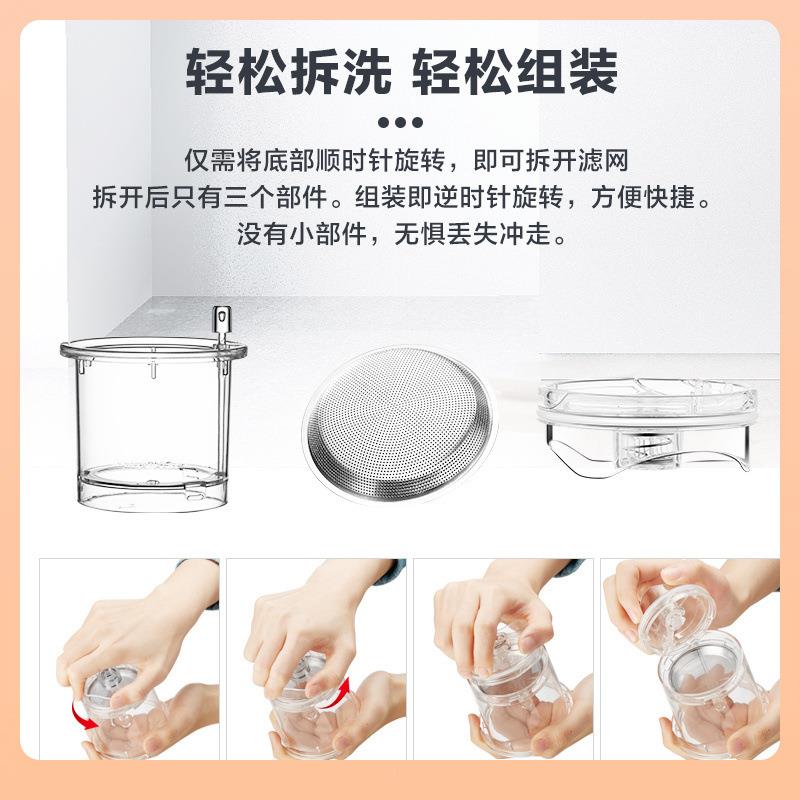 轻松拆洗 轻松组装

仅需将底部顺时针旋转，即可拆开滤网
拆开后只有三个部件。组装即逆时针旋转，方便快捷。
没有小部件，无惧丢失冲走。