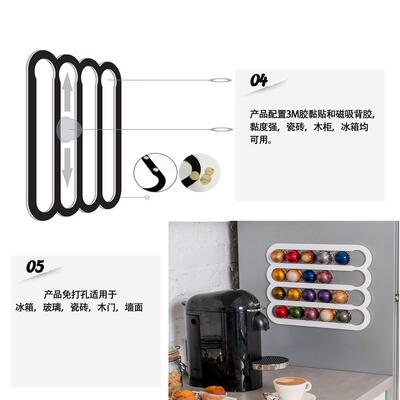 04

产品配置3M胶黏贴和磁吸背胶，黏度强，瓷砖，木柜，冰箱均可用。

05

产品免打孔适用于
冰箱，玻璃，瓷砖，木门，墙面