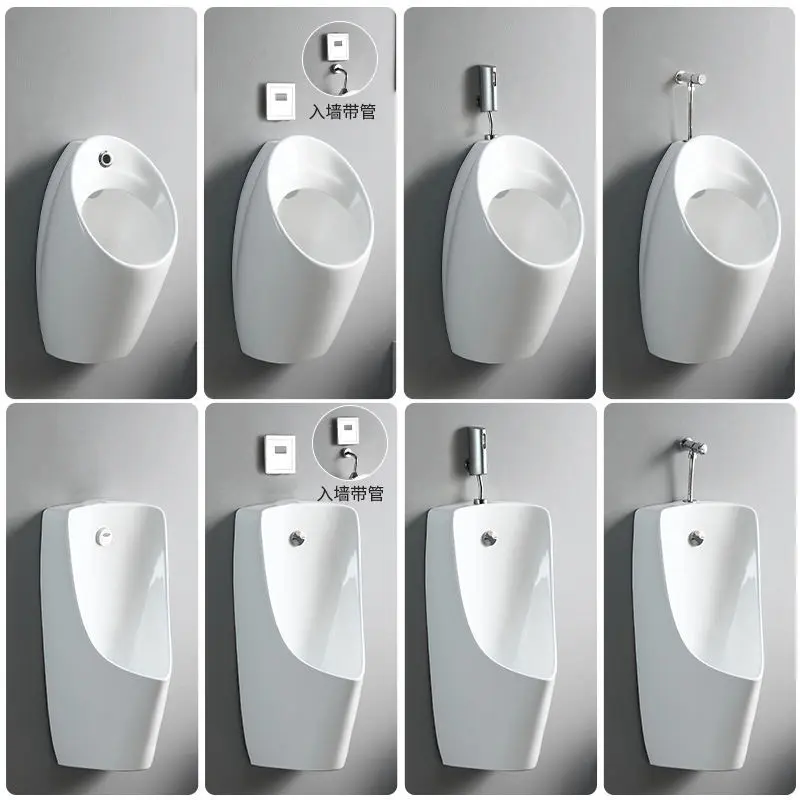 入墙带管

入墙带管