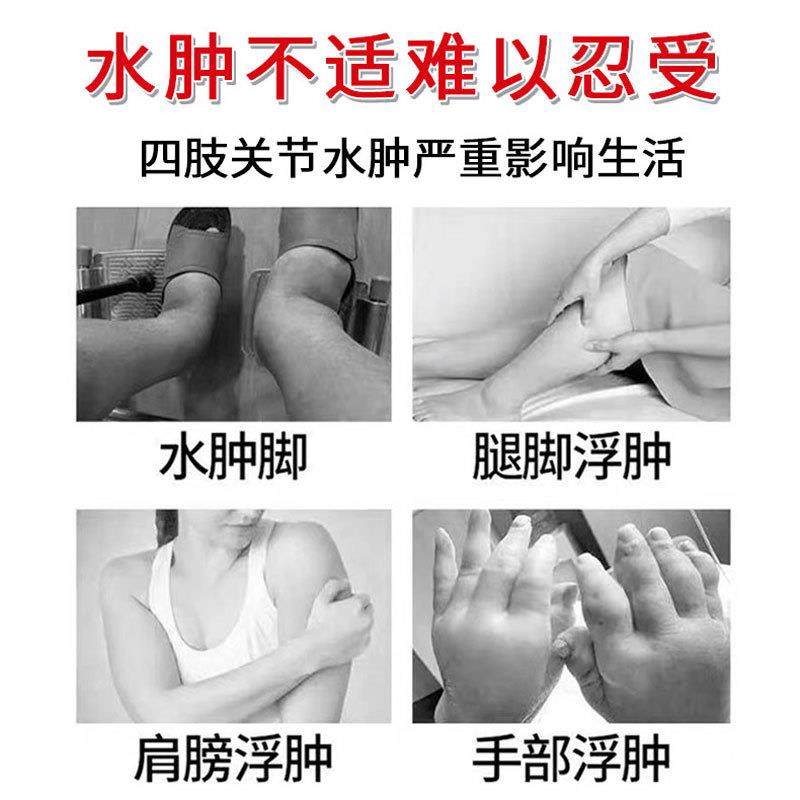 水肿不适难以忍受

四肢关节水肿严重影响生活

水肿脚

腿脚浮肿

肩膀浮肿

手部浮肿