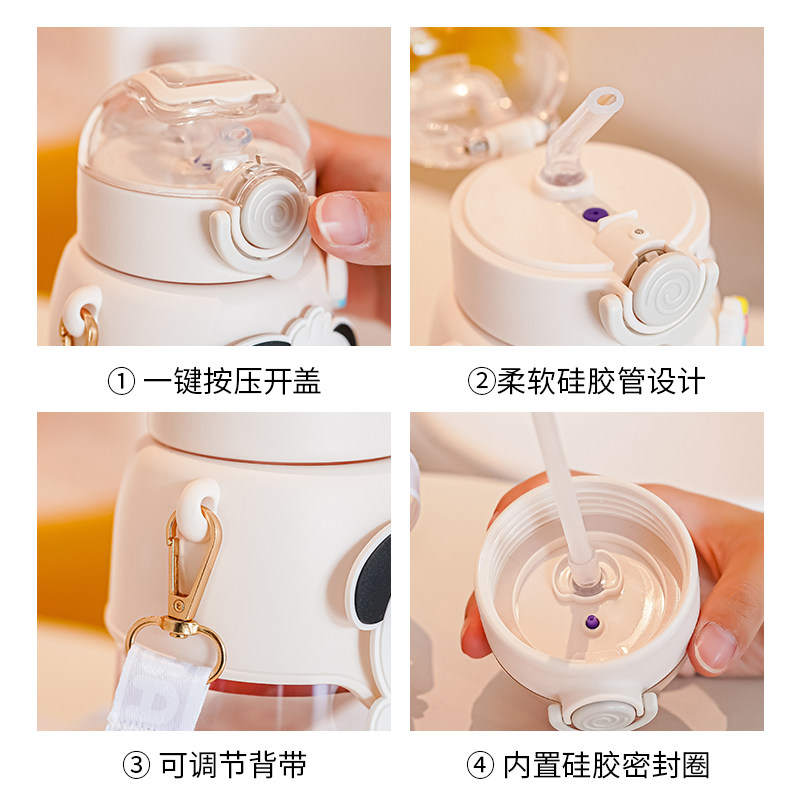 ① 一键按压开盖

②柔软硅胶管设计

③ 可调节背带

④ 内置硅胶密封圈