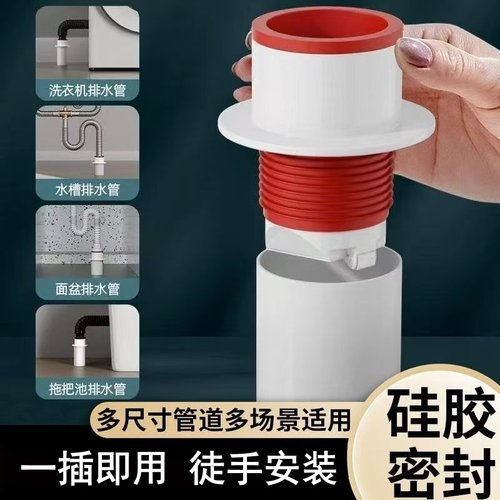 洗衣机排水管

水槽排水管

面盆排水管

拖把池排水管

多尺寸管道多场景适用

一插即用 徒手安装

硅胶密封