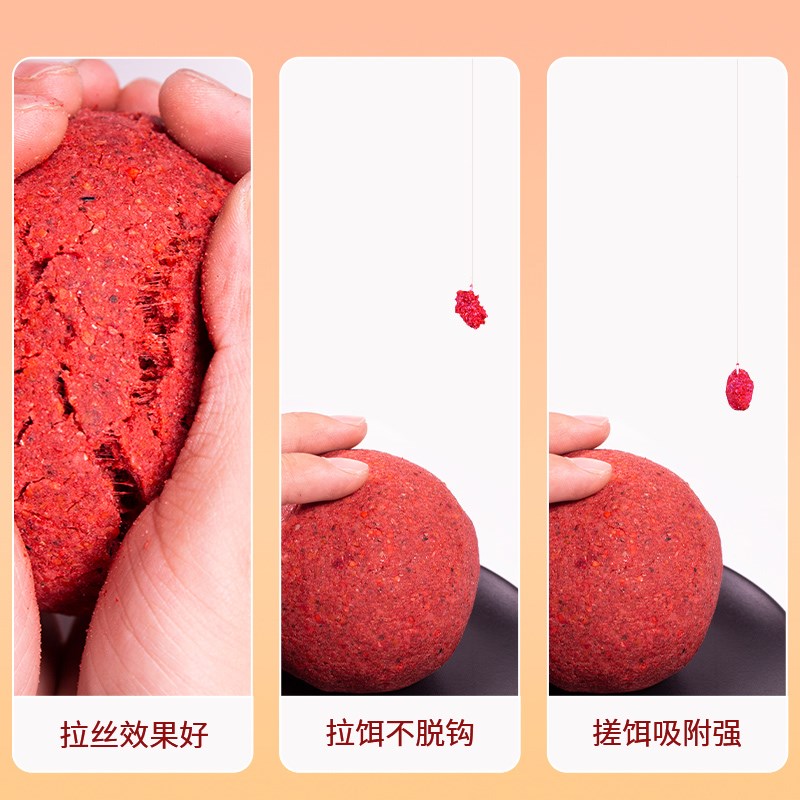 拉丝效果好

拉饵不脱钩

搓饵吸附强