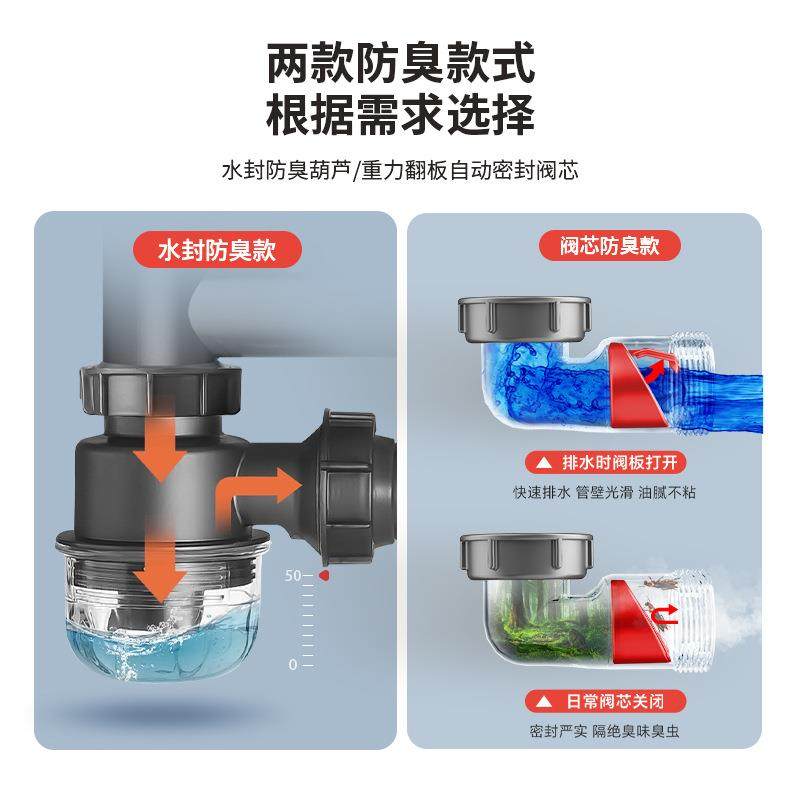 两款防臭款式
根据需求选择

水封防臭葫芦/重力翻板自动密封阀芯

水封防臭款

50

0

阀芯防臭款

排水时阀板打开

快速排水 管壁光滑 油腻不粘

日常阀芯关闭

密封严实 隔绝臭味臭虫