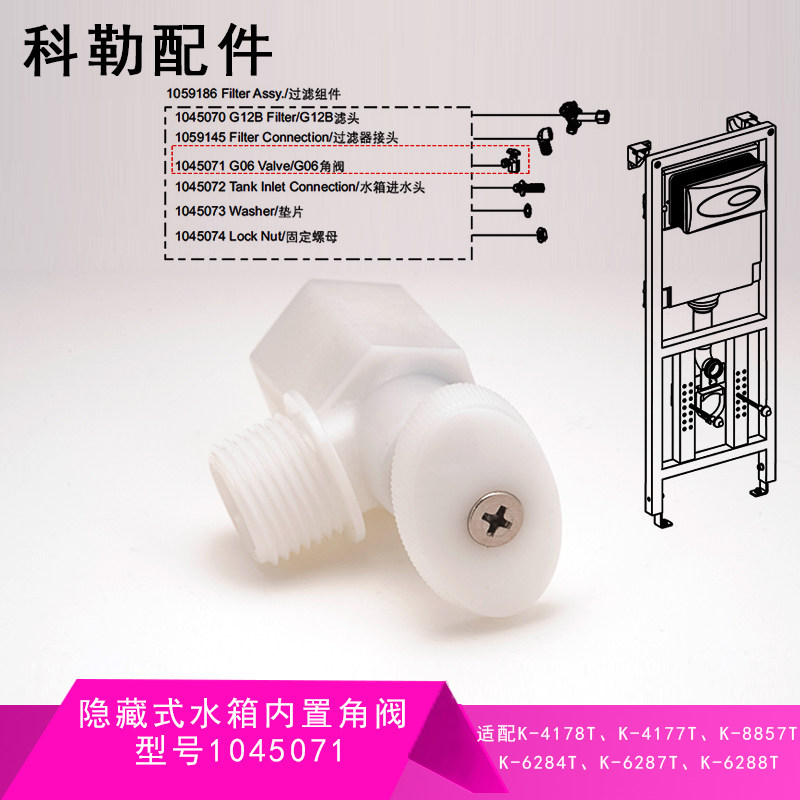 科勒配件

1059186 Filter Assy./过滤组件

1045070 G12B Filter/G12B滤头

1059145 Filter Connection/过滤器接头

1045071 G06 Valve/G06角阀

1045072 Tank Inlet Connection/水箱进水头

1045073 Washer/垫片

1045074 Lock Nut/固定螺母

隐藏式水箱内置角阀
型号1045071

适配K-4178T、K-4177T、K-8857T
K-6284T、K-6287T、K-6288T