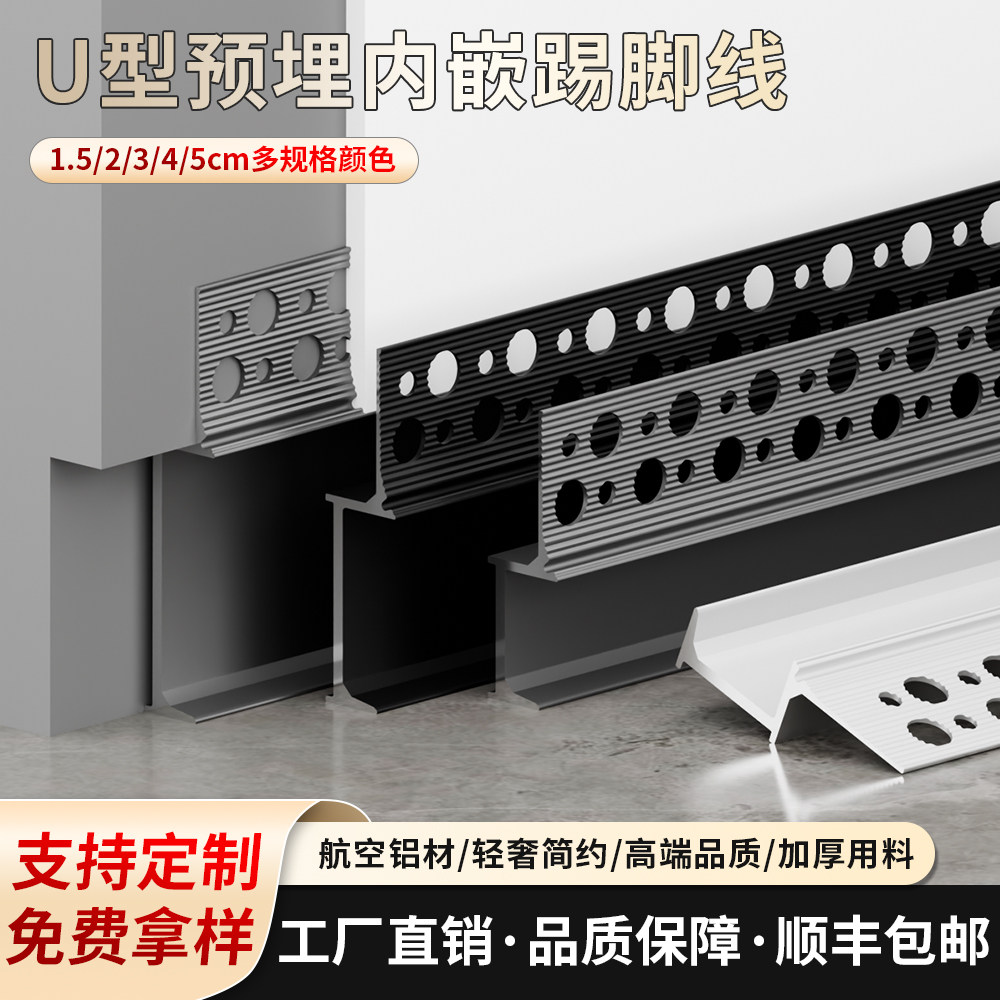 U型预埋内嵌踢脚线

1.5/2/3/4/5cm多规格颜色

支持定制
免费拿样

航空铝材/轻奢简约/高端品质/加厚用料

工厂直销·品质保障·顺丰包邮