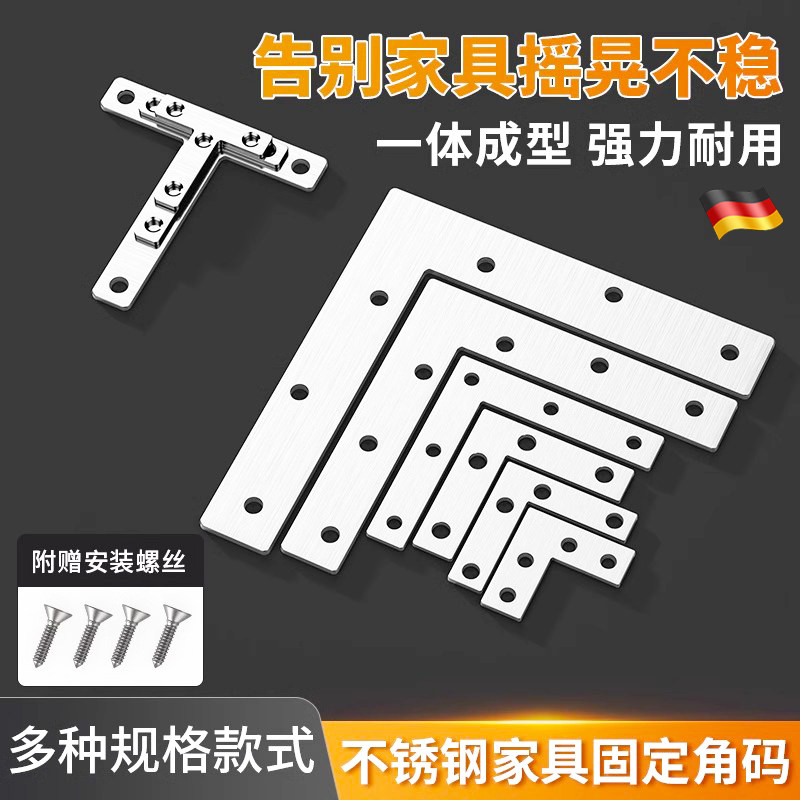 告别家具摇晃不稳

一体成型 强力耐用

附赠安装螺丝

多种规格款式

不锈钢家具固定角码