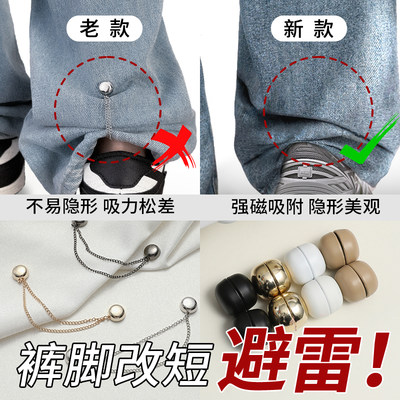 老款

新款

不易隐形 吸力松差

强磁吸附 隐形美观

裤脚改短 避雷！