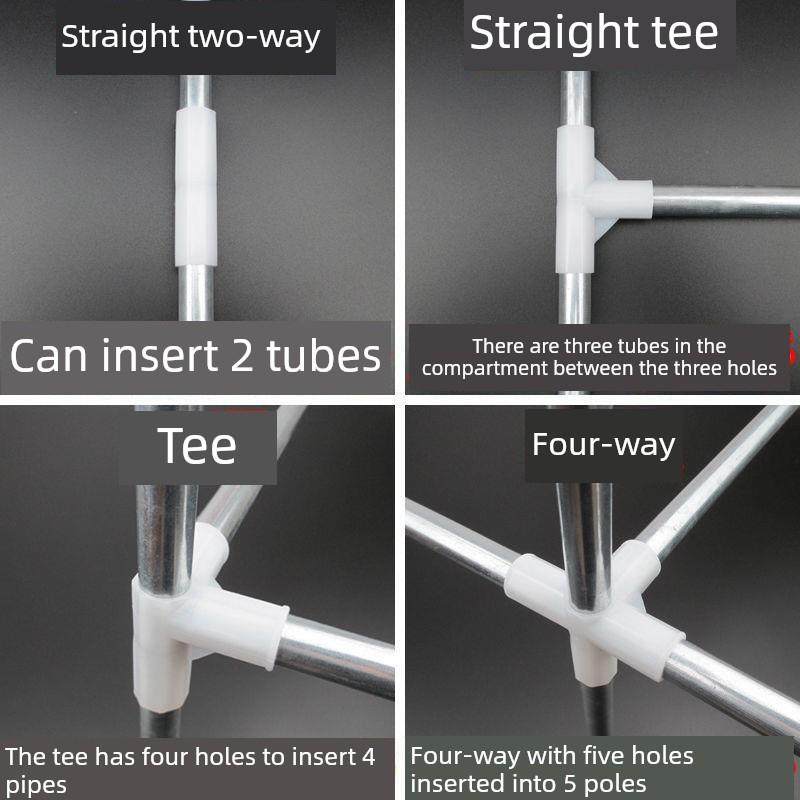 Straight two-way

Can insert 2 tubes

Straight tee

There are three tubes in the compartment between the three holes

Tee

The tee has four holes to insert 4 pipes

Four-way

Four-way with five holes inserted into 5 poles