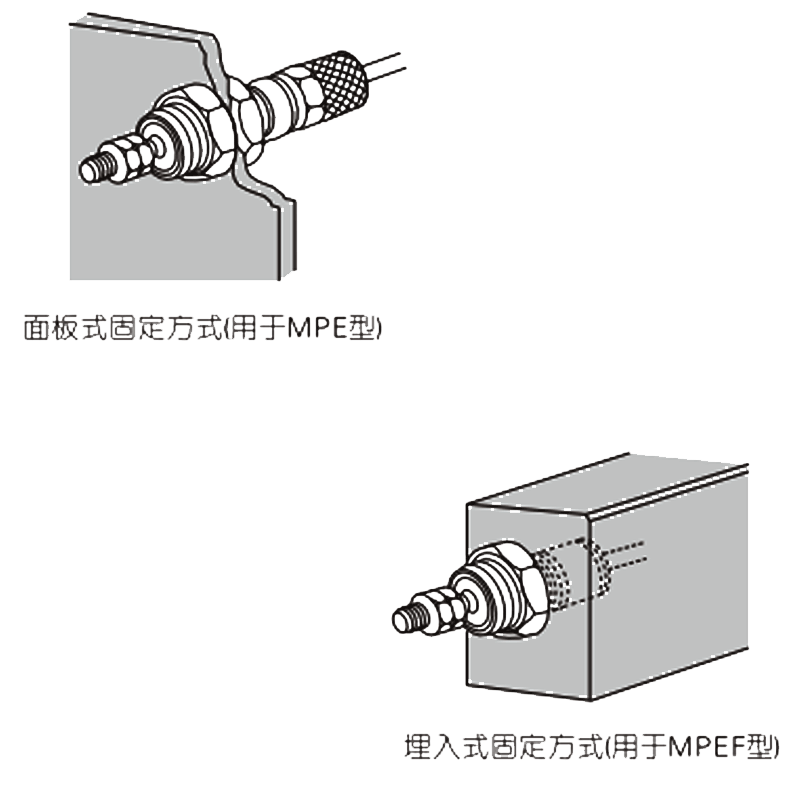 面板式固定方式(用于MPE型)

埋入式固定方式(用于MPEF型)