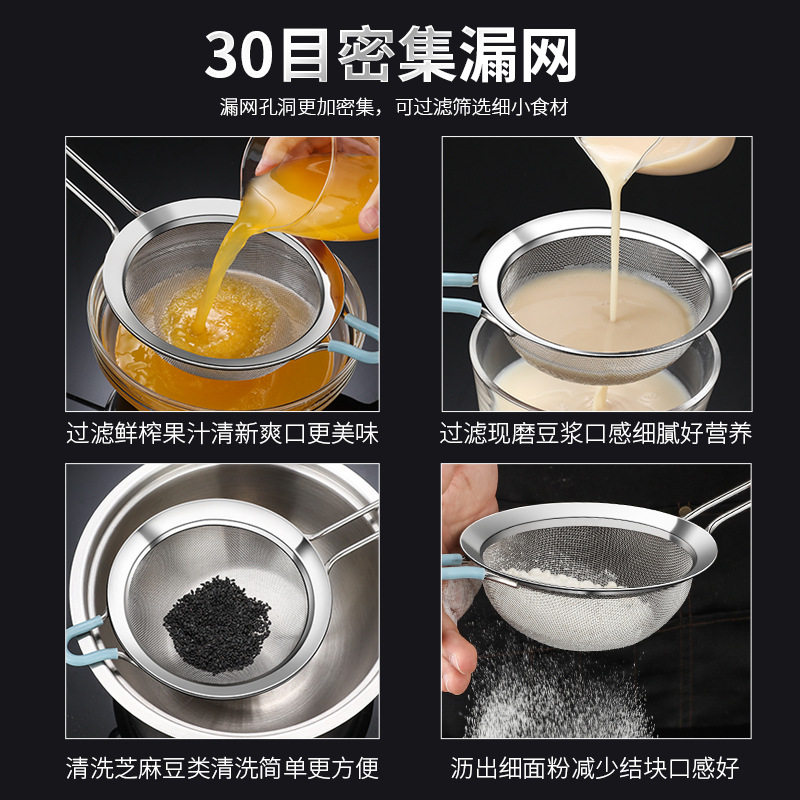 30目密集漏网

漏网孔洞更加密集，可过滤筛选细小食材

过滤鲜榨果汁清新爽口更美味

过滤现磨豆浆口感细腻好营养

清洗芝麻豆类清洗简单更方便

沥出细面粉减少结块口感好