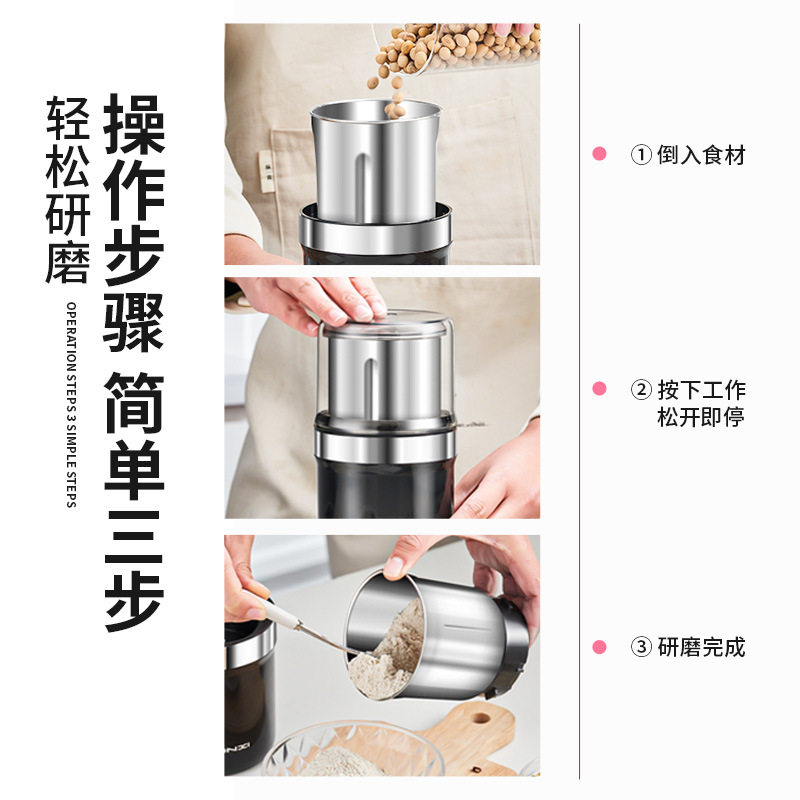 轻松研磨

操作步骤 简单三步

OPERATION STEPS 3 SIMPLE STEPS

① 倒入食材

② 按下工作
松开即停

③ 研磨完成