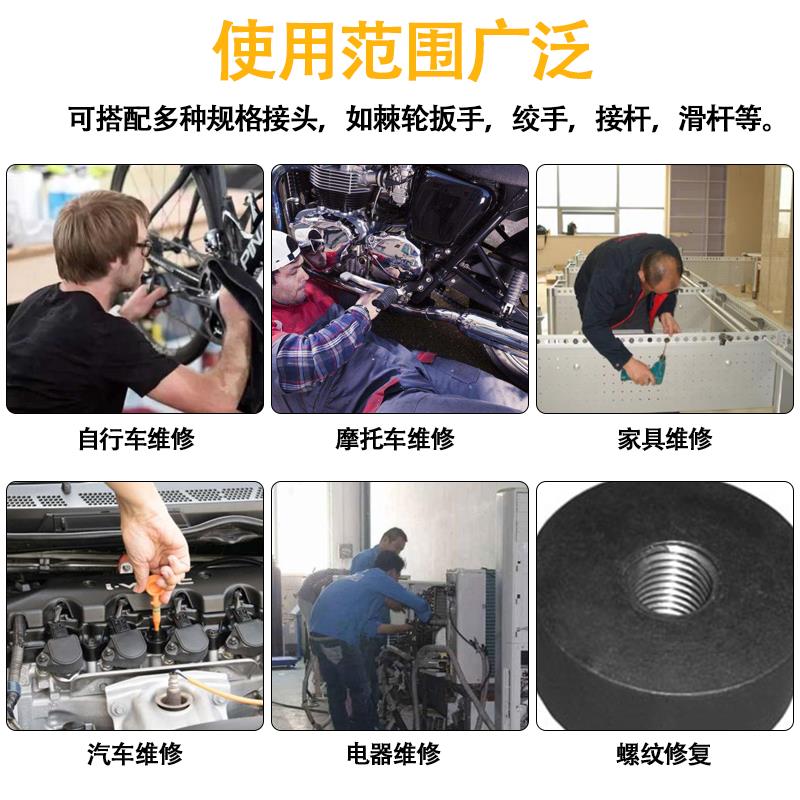 使用范围广泛

可搭配多种规格接头，如棘轮扳手，绞手，接杆，滑杆等。

自行车维修

摩托车维修

家具维修

汽车维修

电器维修

螺纹修复