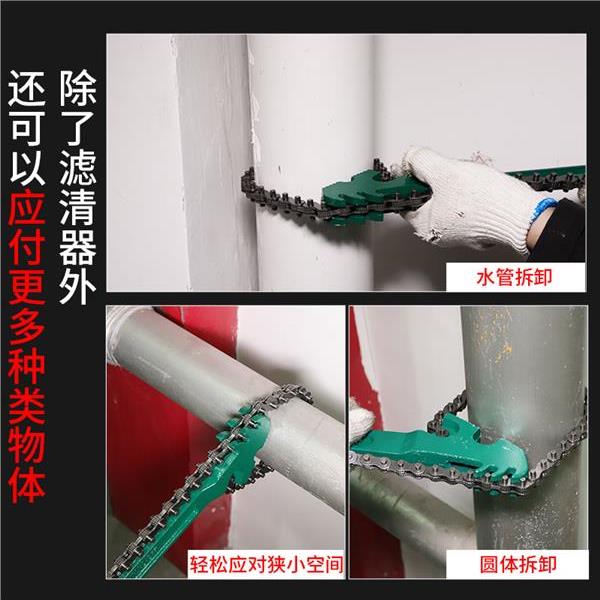 除了滤清器外

还可以应付更多种类物体

水管拆卸

轻松应对狭小空间

圆体拆卸