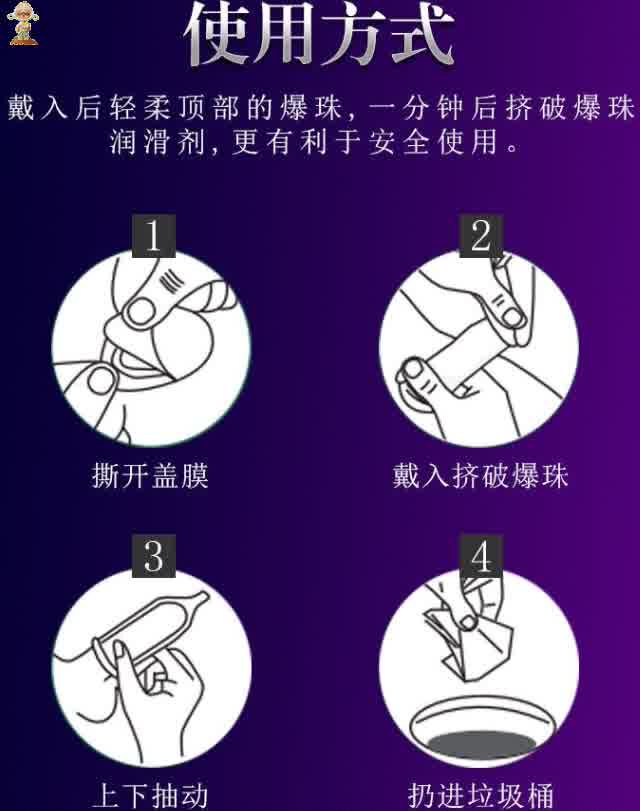 使用方式

戴入后轻柔顶部的爆珠，一分钟后挤破爆珠润滑剂，更有利于安全使用。

1

撕开盖膜

2

戴入挤破爆珠

3

上下抽动

4

扔进垃圾桶