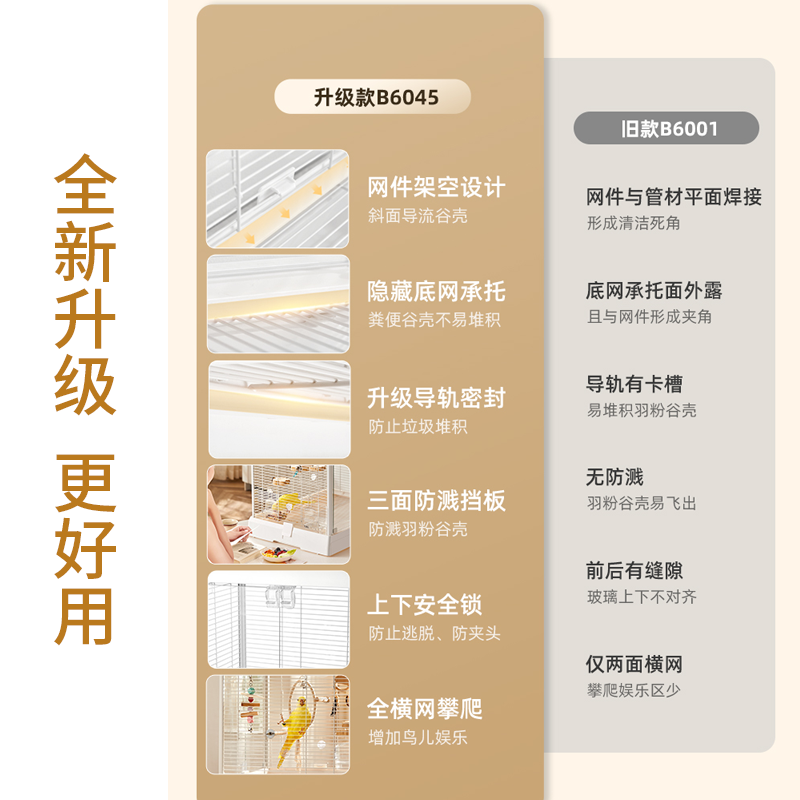 全新升级

更好用

升级款B6045

网件架空设计
斜面导流谷壳

隐藏底网承托
粪便谷壳不易堆积

升级导轨密封
防止垃圾堆积

三面防溅挡板
防溅羽粉谷壳

上下安全锁
防止逃脱、防夹头

全横网攀爬
增加鸟儿娱乐

旧款B6001

网件与管材平面焊接
形成清洁死角

底网承托面外露
且与网件形成夹角

导轨有卡槽
易堆积羽粉谷壳

无防溅
羽粉谷壳易飞出

前后有缝隙
玻璃上下不对齐

仅两面横网
攀爬娱乐区少