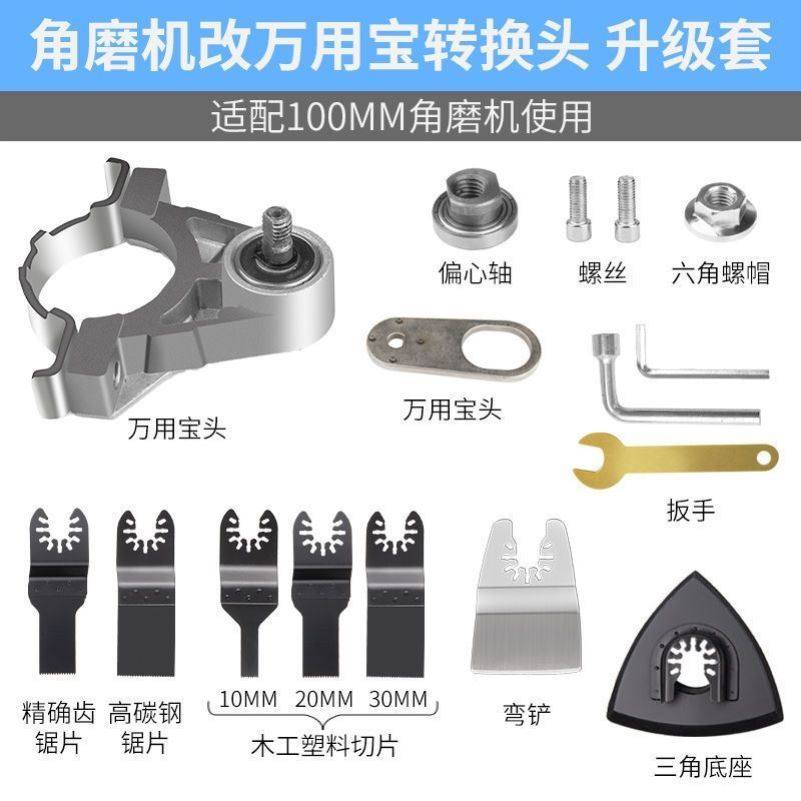 角磨机改万用宝转换头 升级套

适配100MM角磨机使用

偏心轴

螺丝

六角螺帽

万用宝头

万用宝头

扳手

精确齿锯片

高碳钢锯片

10MM 20MM 30MM

木工塑料切片

弯铲

三角底座