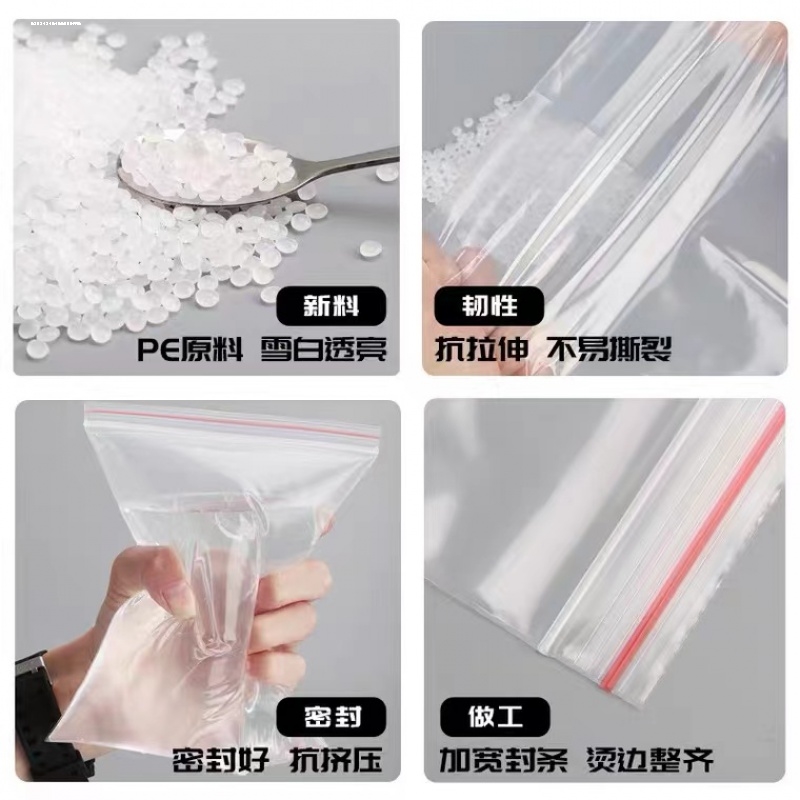 新料
PE原料 雪白透亮

韧性
抗拉伸 不易撕裂

密封
密封好 抗挤压

做工
加宽封条 烫边整齐