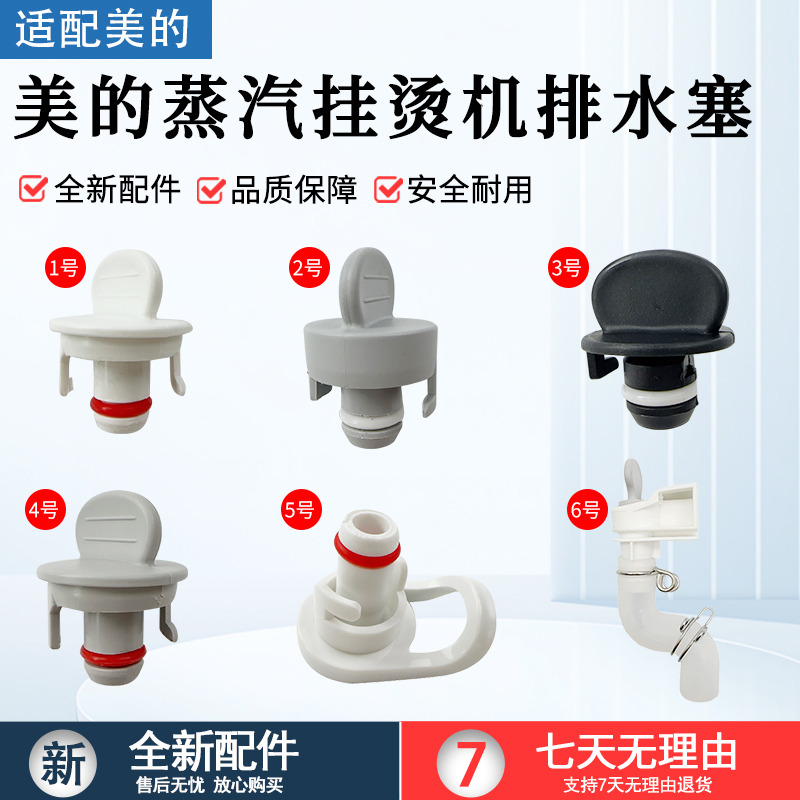 适配美的

美的蒸汽挂烫机排水塞

全新配件 品质保障 安全耐用

1号

2号

3号

4号

5号

6号

新

全新配件

售后无忧 放心购买

7

七天无理由

支持7天无理由退货