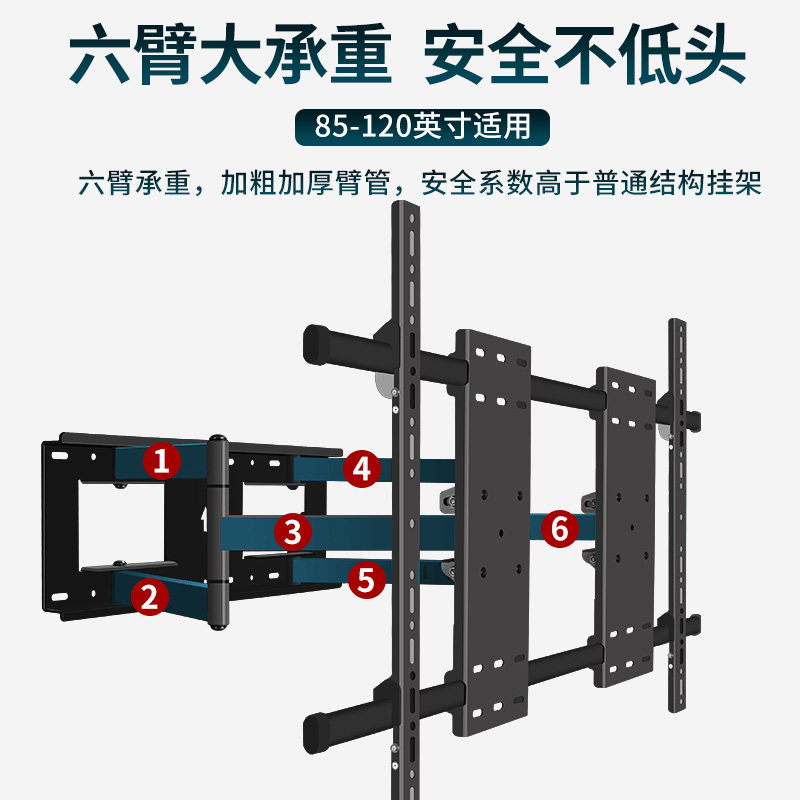 六臂大承重 安全不低头

85-120英寸适用

六臂承重，加粗加厚臂管，安全系数高于普通结构挂架

1
4
3
6
5
2