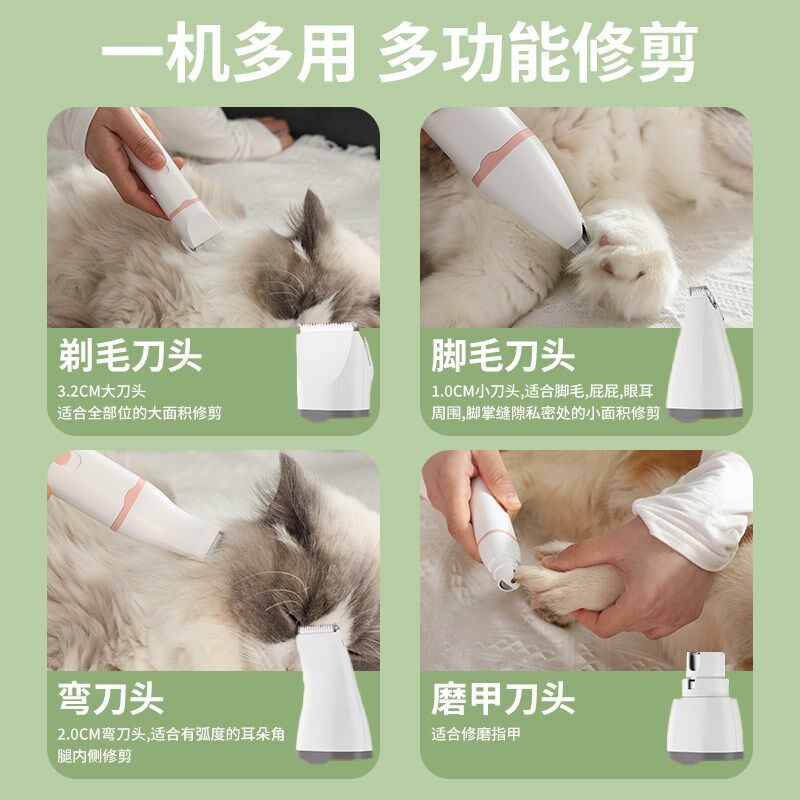 一机多用 多功能修剪

剃毛刀头
3.2CM大刀头
适合全部位的大面积修剪

脚毛刀头
1.0CM小刀头,适合脚毛,屁屁,眼耳周围,脚掌缝隙私密处的小面积修剪

弯刀头
2.0CM弯刀头,适合有弧度的耳朵角腿内侧修剪

磨甲刀头
适合修磨指甲