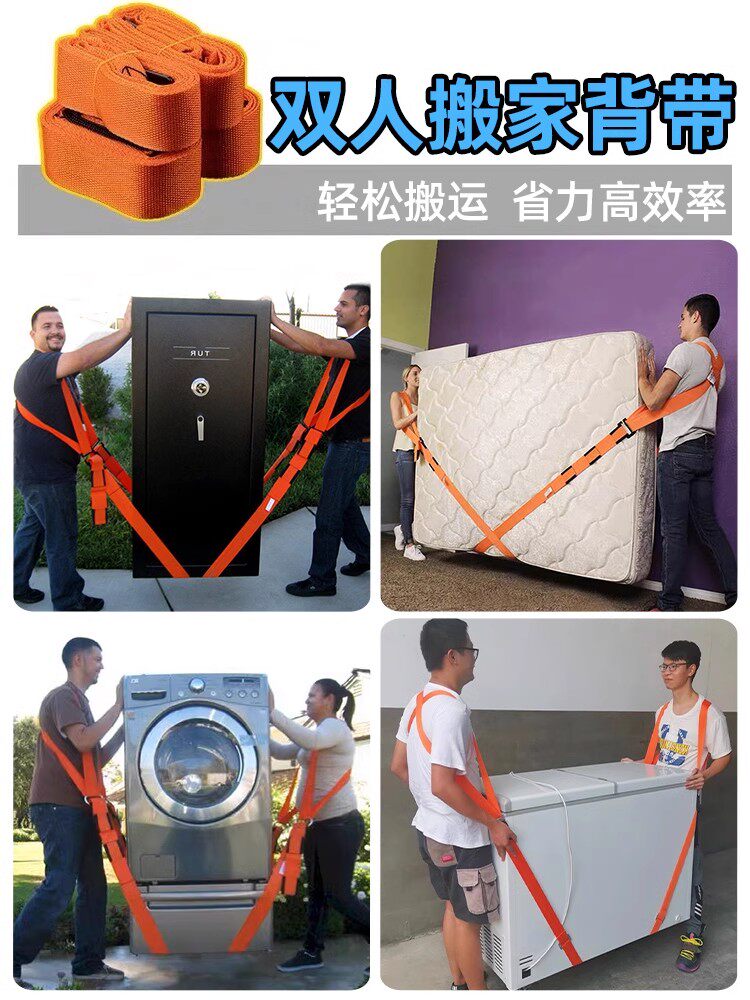 双人搬家背带

轻松搬运 省力高效率

TUR