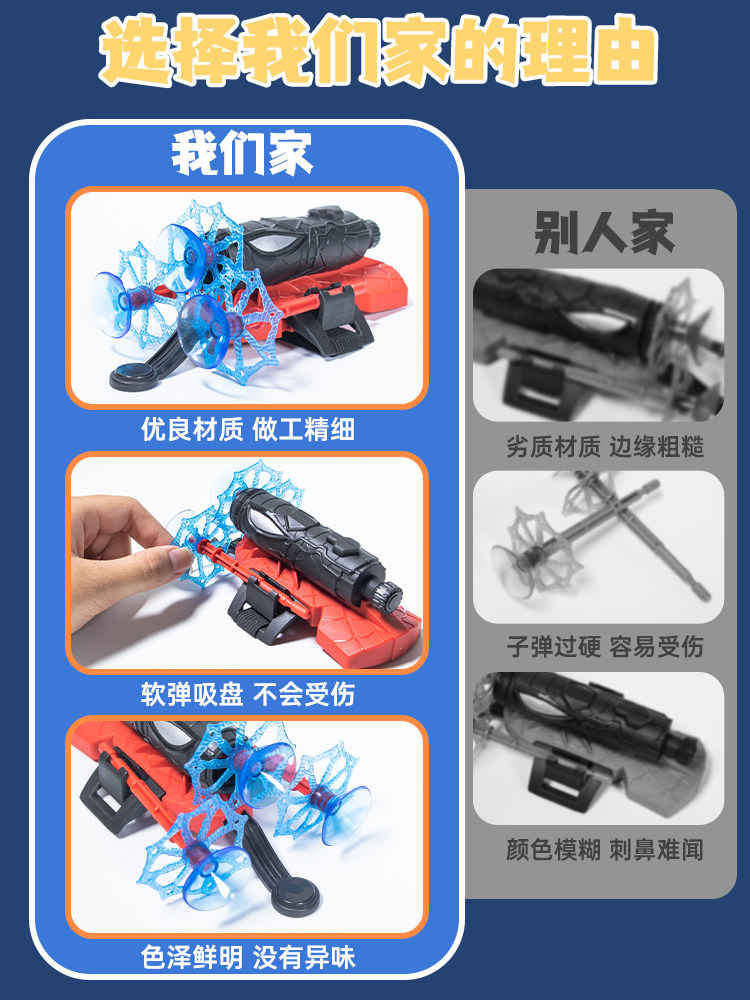 选择我们家的理由

我们家

优良材质 做工精细

软弹吸盘 不会受伤

色泽鲜明 没有异味

别人家

劣质材质 边缘粗糙

子弹过硬 容易受伤

颜色模糊 刺鼻难闻