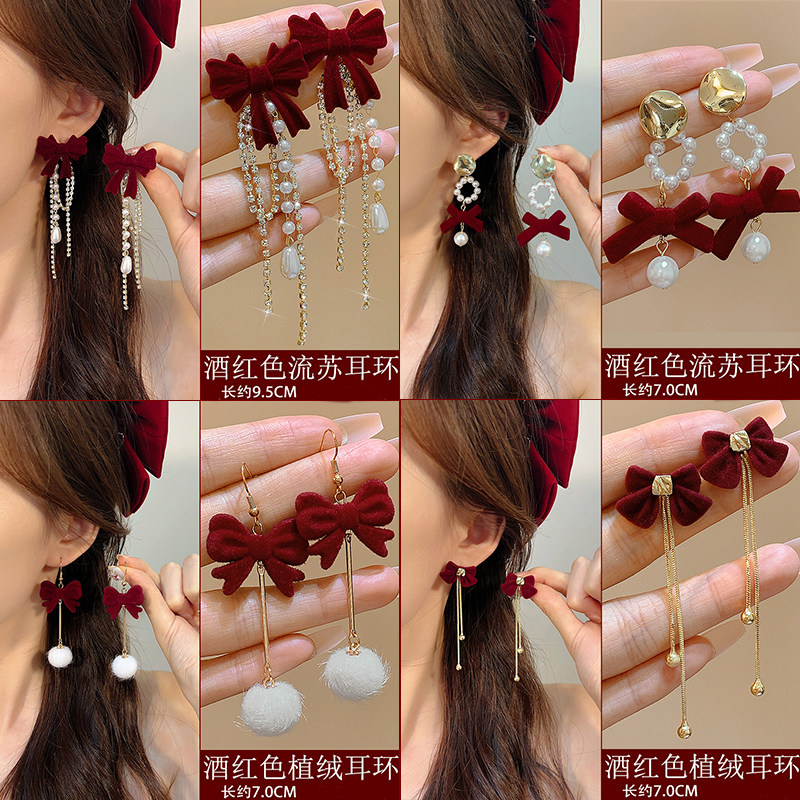 酒红色流苏耳环
长约9.5CM

酒红色流苏耳环
长约7.0CM

酒红色植绒耳环
长约7.0CM

酒红色植绒耳环
长约7.0CM