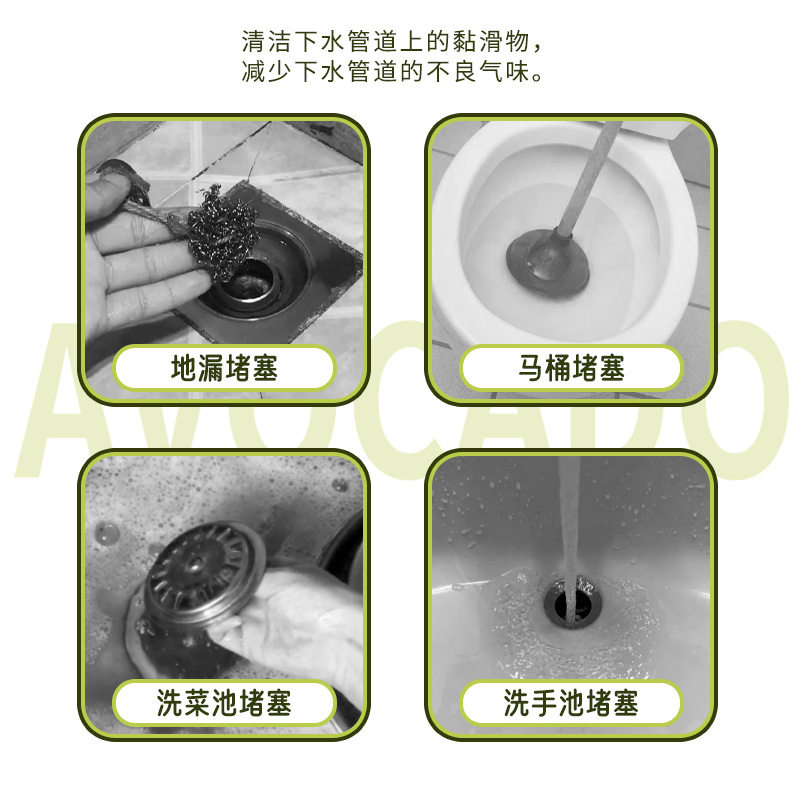 清洁下水管道上的黏滑物，
减少下水管道的不良气味。

地漏堵塞

马桶堵塞

AVOCADO

洗菜池堵塞

洗手池堵塞