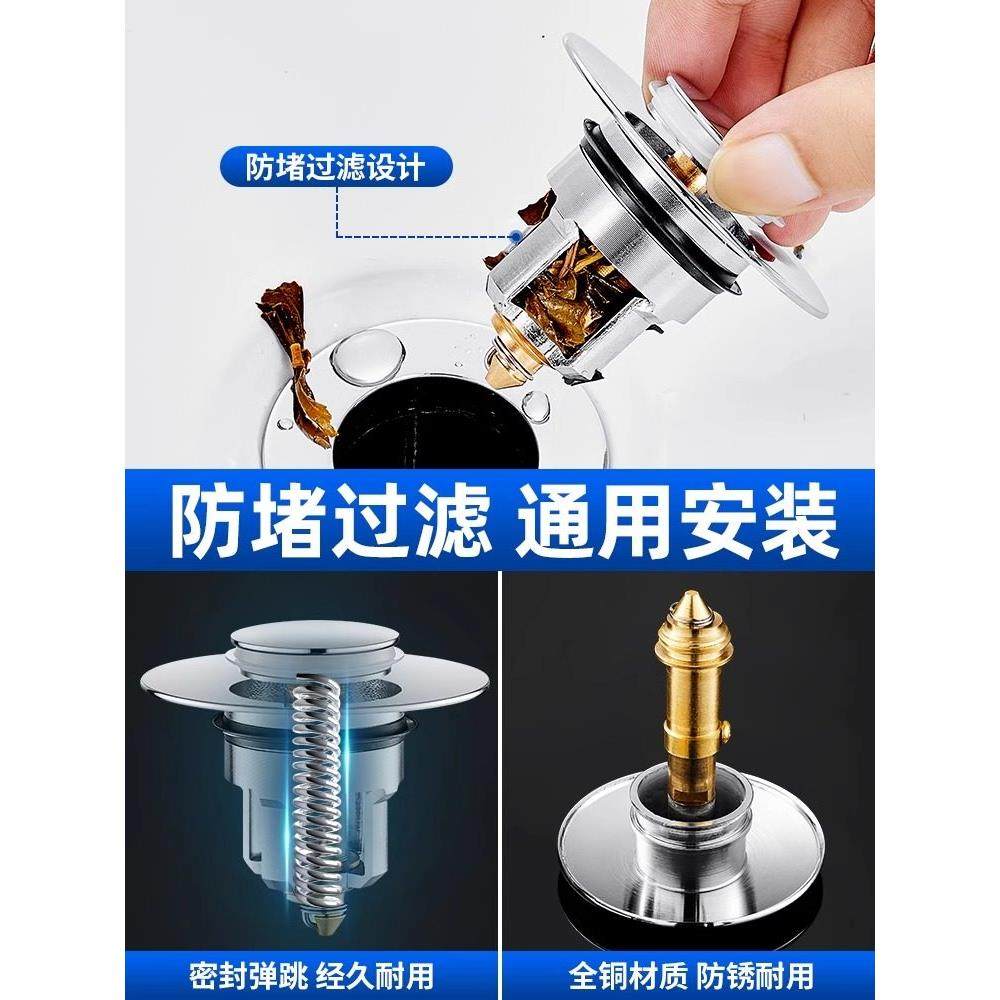 防堵过滤设计

防堵过滤 通用安装

密封弹跳 经久耐用

全铜材质 防锈耐用