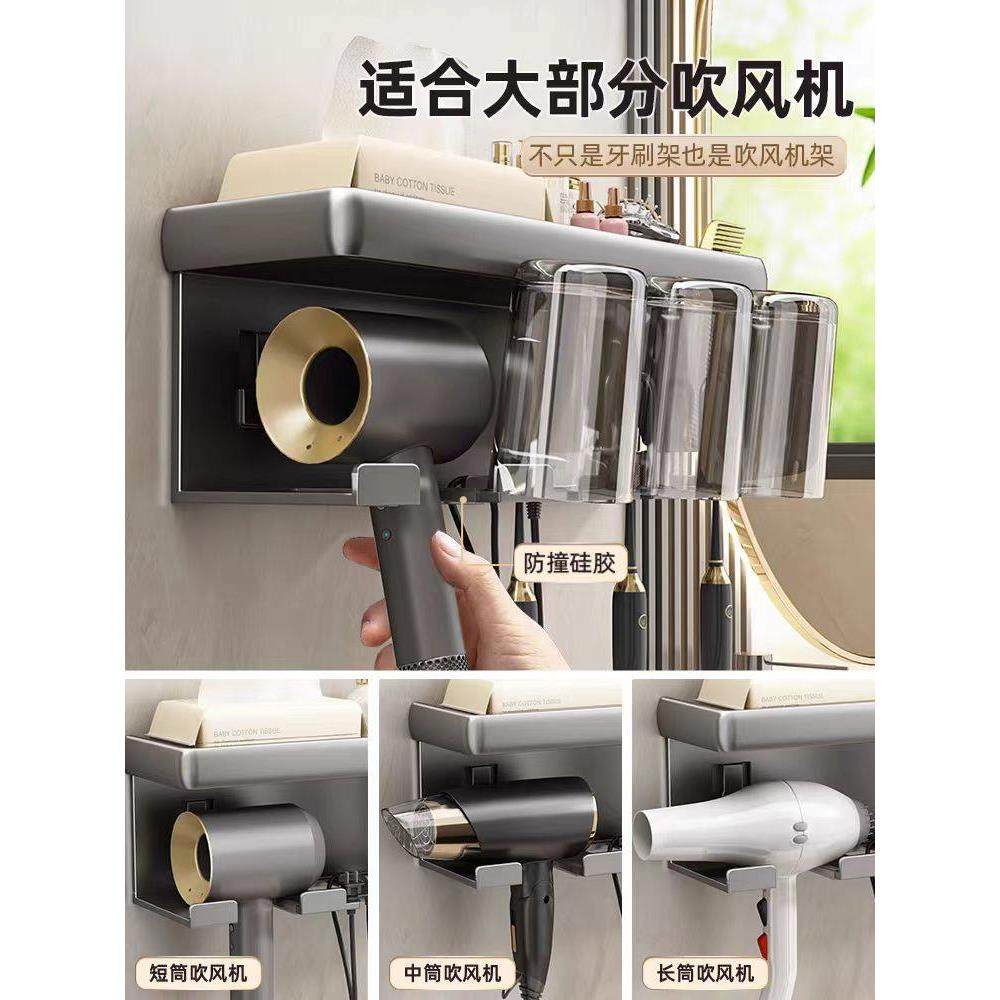 适合大部分吹风机

不只是牙刷架也是吹风机架

BABY COTTON TISSUE

防撞硅胶

BABY COTTON TISSUE

BABY COTTON TISSUE

BABY COTTON TISSUE

短筒吹风机

中筒吹风机

长筒吹风机