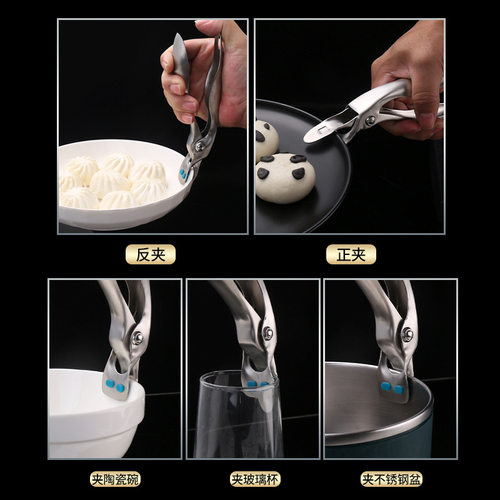 反夹

正夹

夹陶瓷碗

夹玻璃杯

夹不锈钢盆