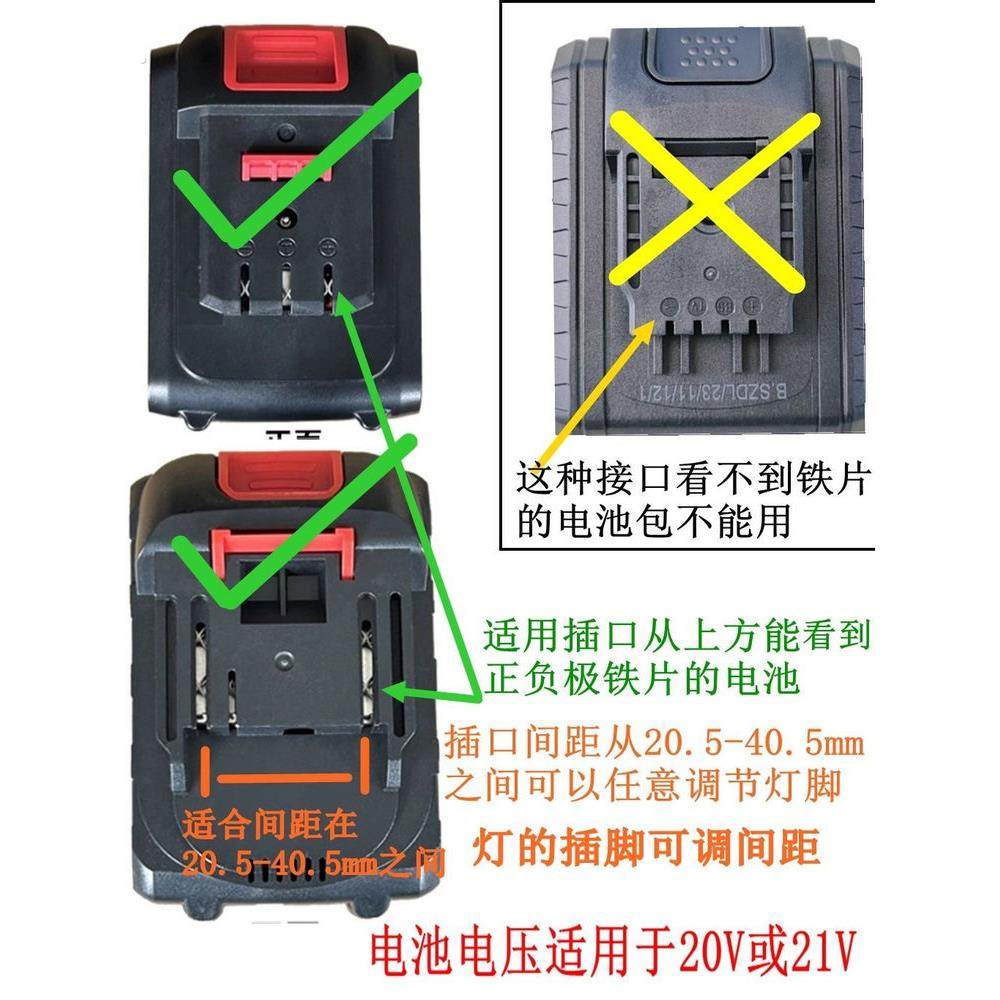 B.SZDL/23/11/12/1

这种接口看不到铁片的电池包不能用

适用插口从上方能看到正负极铁片的电池

插口间距从20.5-40.5mm之间可以任意调节灯脚

适合间距在20.5-40.5mm之间

灯的插脚可调间距

电池电压适用于20V或21V