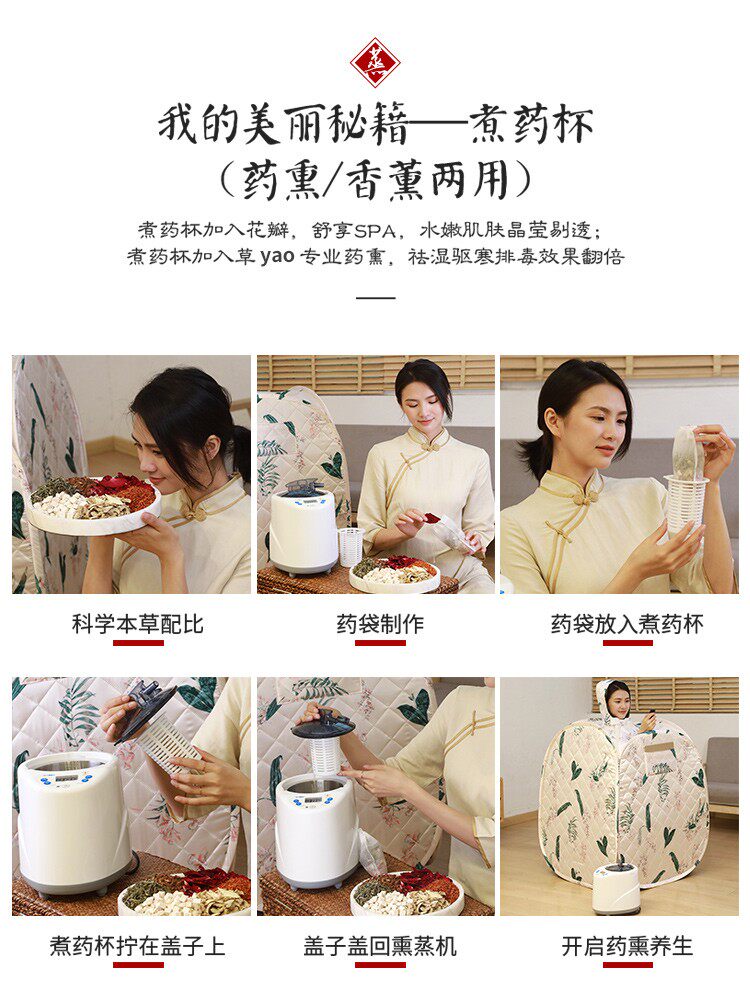 蒸

我的美丽秘籍——煮药杯
（药熏/香薰两用）

煮药杯加入花瓣，舒享SPA，水嫩肌肤晶莹剔透；
煮药杯加入草 yao 专业药熏，祛湿驱寒排毒效果翻倍

科学本草配比

药袋制作

药袋放入煮药杯

煮药杯拧在盖子上

盖子盖回熏蒸机

开启药熏养生