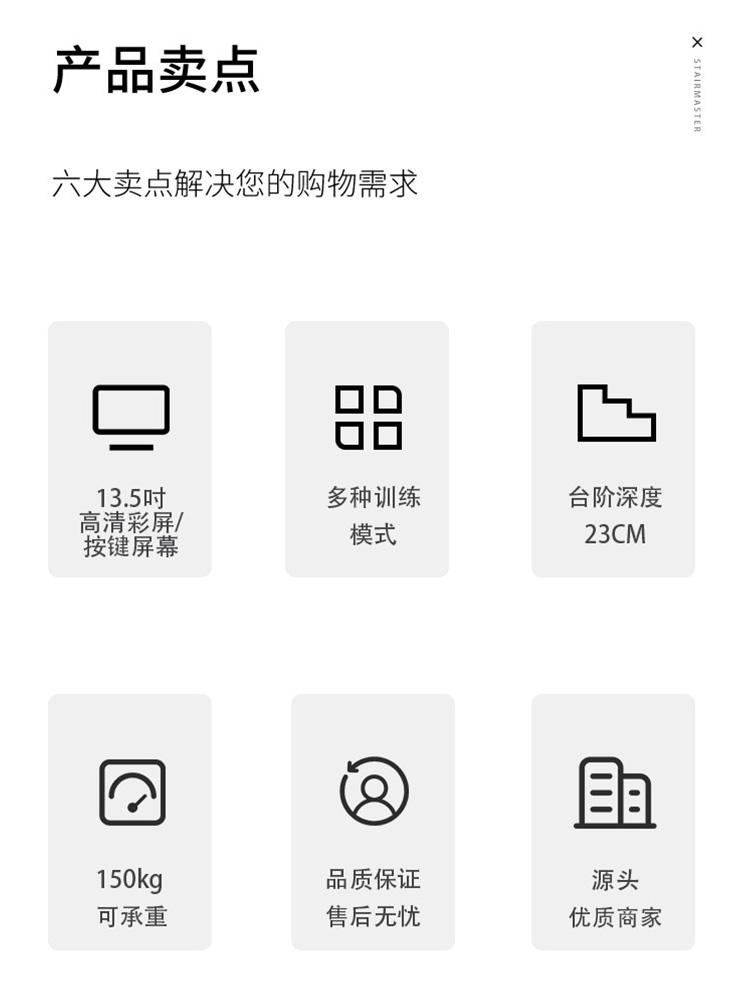 产品卖点

×
STAIRMASTER

六大卖点解决您的购物需求

13.5吋
高清彩屏/
按键屏幕

多种训练
模式

台阶深度
23CM

150kg
可承重

品质保证
售后无忧

源头
优质商家