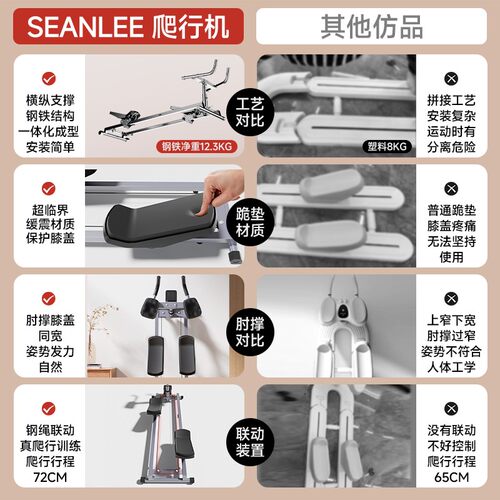 SEANLEE 爬行机

其他仿品

横纵支撑
钢铁结构
一体化成型
安装简单

钢铁净重12.3KG

工艺
对比

塑料8KG

拼接工艺
安装复杂
运动时有
分离危险

超临界
缓震材质
保护膝盖

跪垫
材质

普通跪垫
膝盖疼痛
无法坚持
使用

肘撑膝盖
同宽
姿势发力
自然

肘撑
对比

上窄下宽
肘撑过窄
姿势不符合
人体工学

钢绳联动
真爬行训练
爬行行程
72CM

联动
装置

没有联动
不好控制
爬行行程
65CM