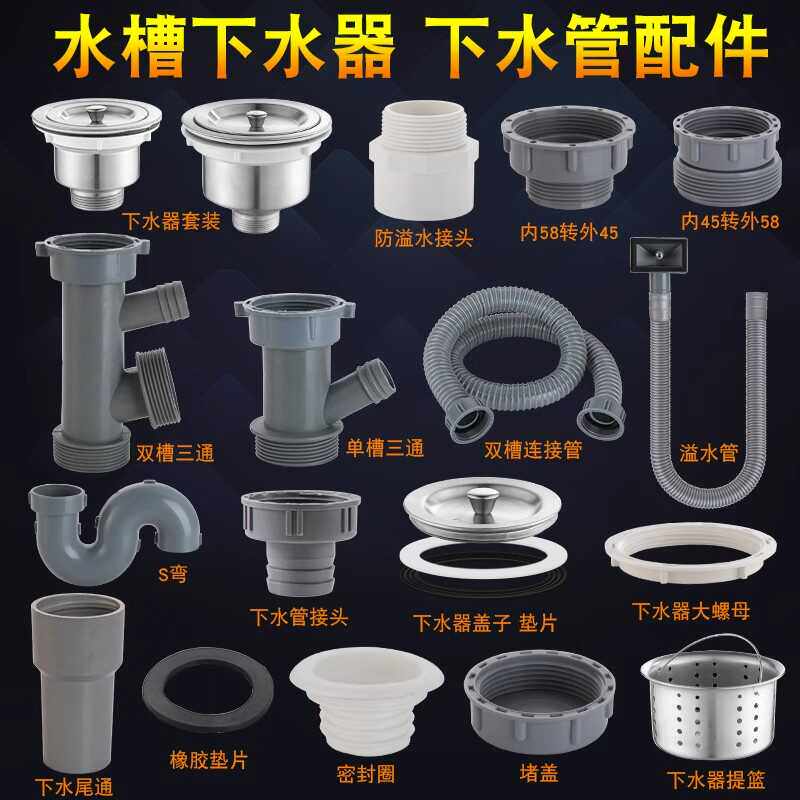 水槽下水器 下水管配件

下水器套装

防溢水接头

内58转外45

内45转外58

双槽三通

单槽三通

双槽连接管

溢水管

S弯

下水管接头

下水器盖子 垫片

下水器大螺母

下水尾通

橡胶垫片

密封圈

堵盖

下水器提篮