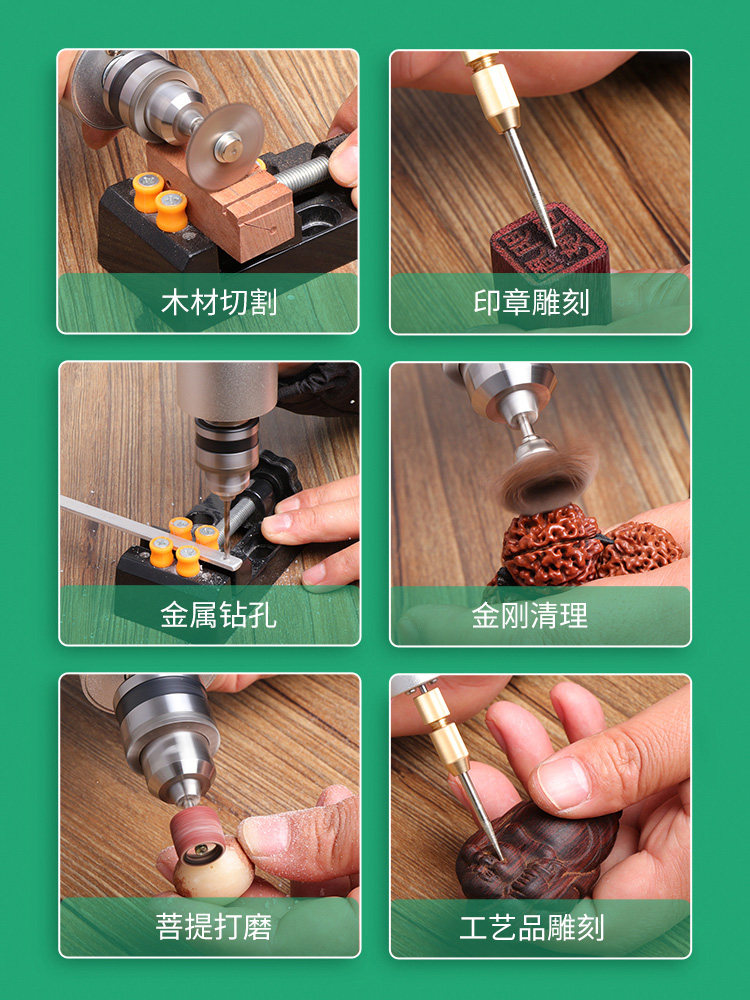 木材切割

印章雕刻

金属钻孔

金刚清理

菩提打磨

工艺品雕刻