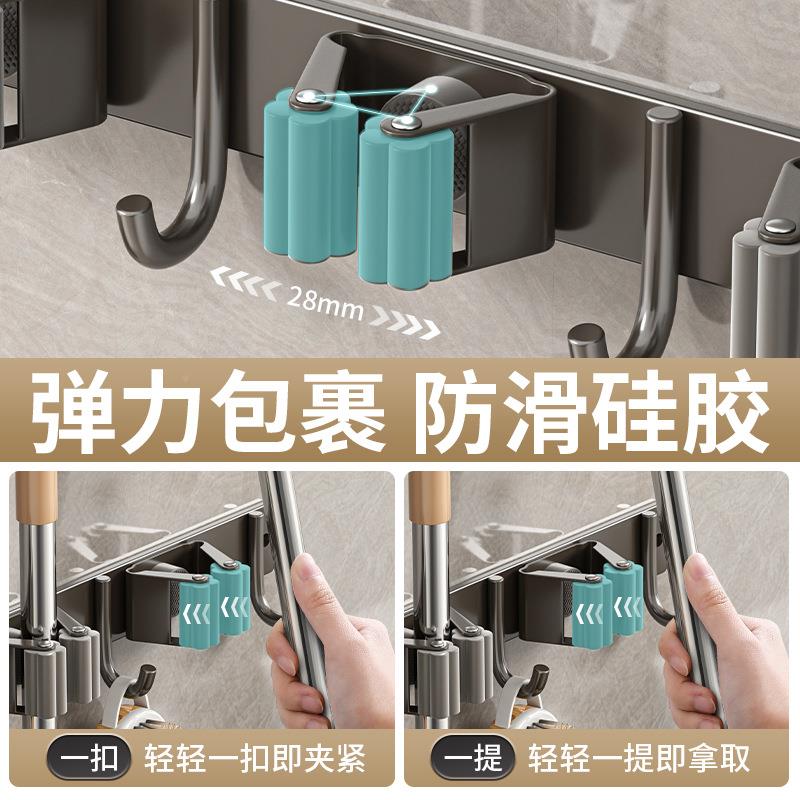 28mm

弹力包裹 防滑硅胶

一扣 轻轻一扣即夹紧

一提 轻轻一提即拿取