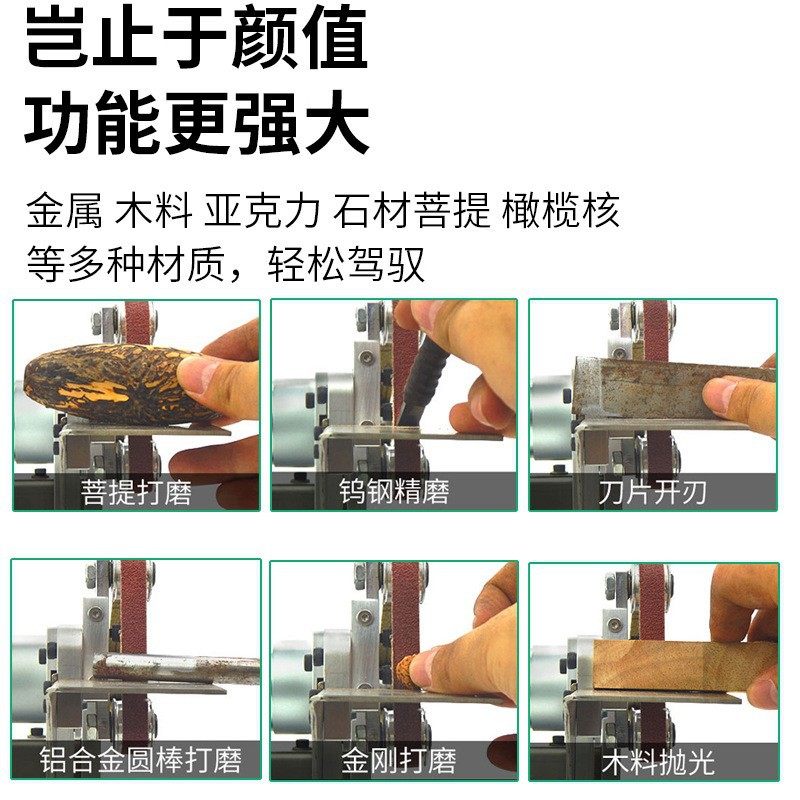 岂止于颜值
功能更强大

金属 木料 亚克力 石材菩提 橄榄核
等多种材质，轻松驾驭

菩提打磨

钨钢精磨

刀片开刃

铝合金圆棒打磨

金刚打磨

木料抛光