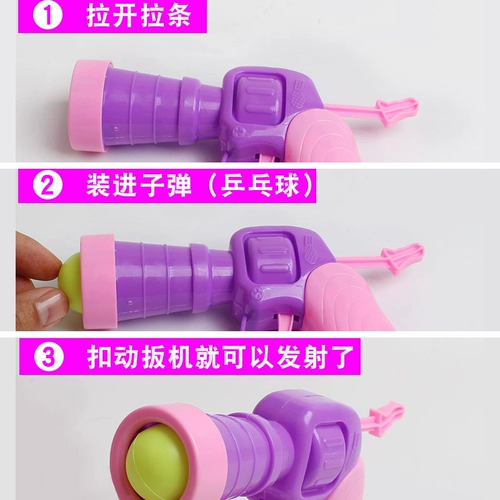 ① 拉开拉条

② 装进子弹（乒乓球）

③ 扣动扳机就可以发射了