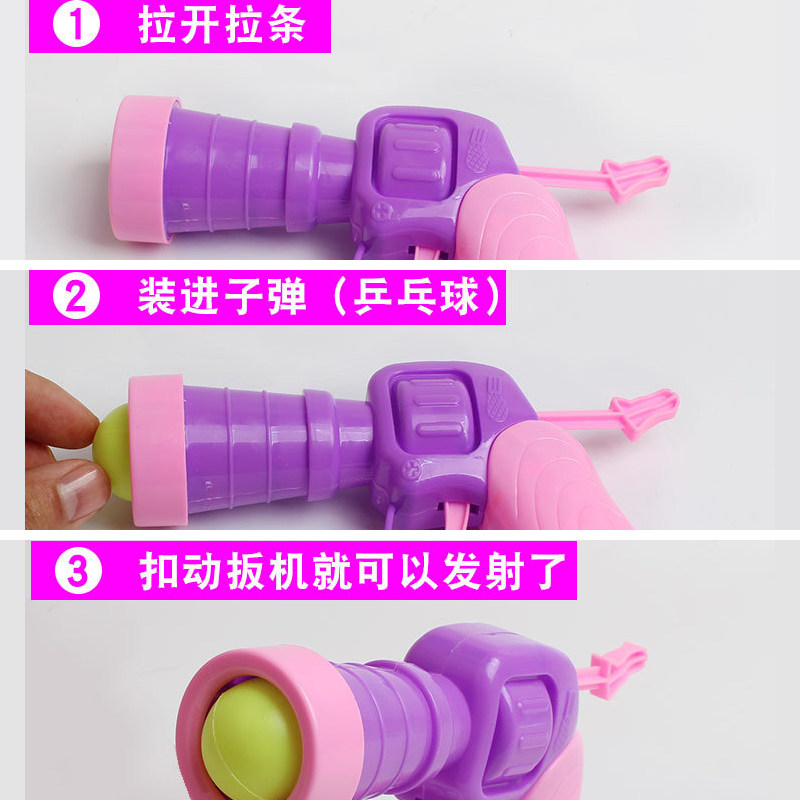 ① 拉开拉条

② 装进子弹（乒乓球）

③ 扣动扳机就可以发射了