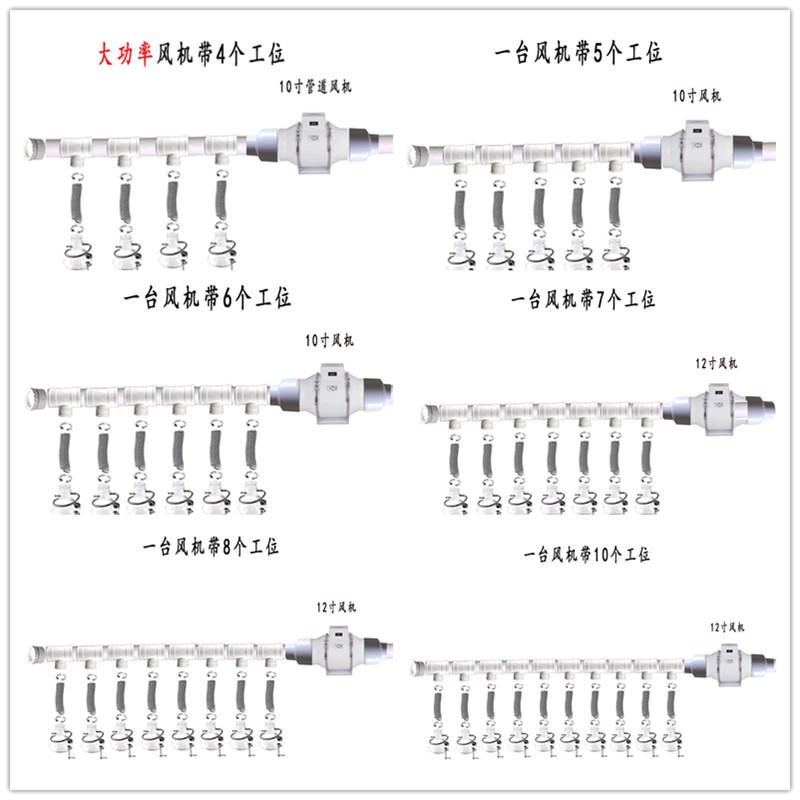 大功率风机带4个工位

10寸管道风机

一台风机带5个工位

10寸风机

一台风机带6个工位

10寸风机

一台风机带7个工位

12寸风机

一台风机带8个工位

12寸风机

一台风机带10个工位

12寸风机