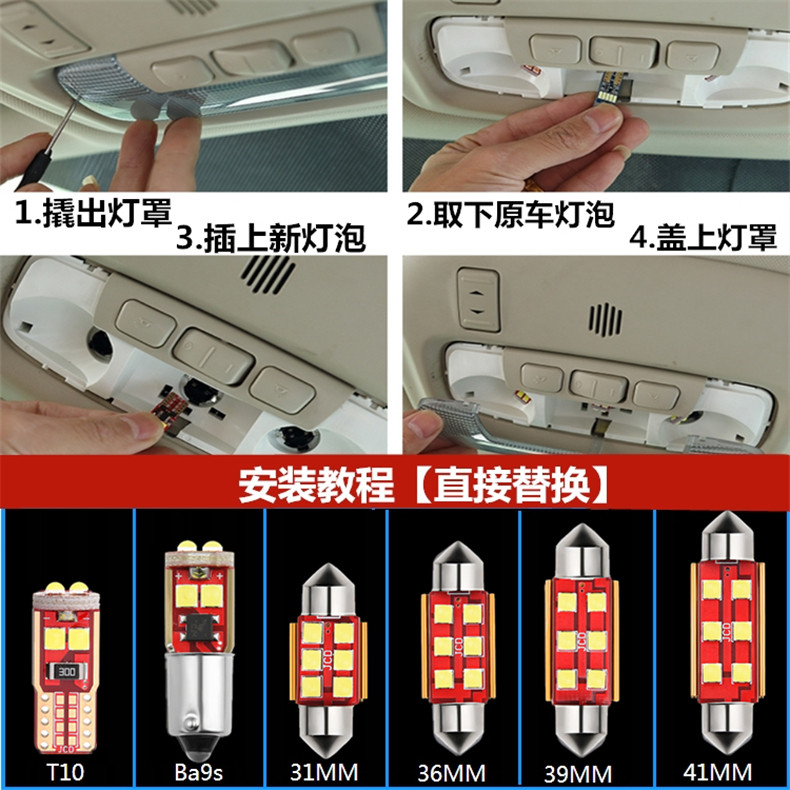 1.撬出灯罩

2.取下原车灯泡

3.插上新灯泡

4.盖上灯罩

安装教程【直接替换】

300

JCD

JCD

JCD

JCD

JCD

T10

Ba9s

31MM

36MM

39MM

41MM