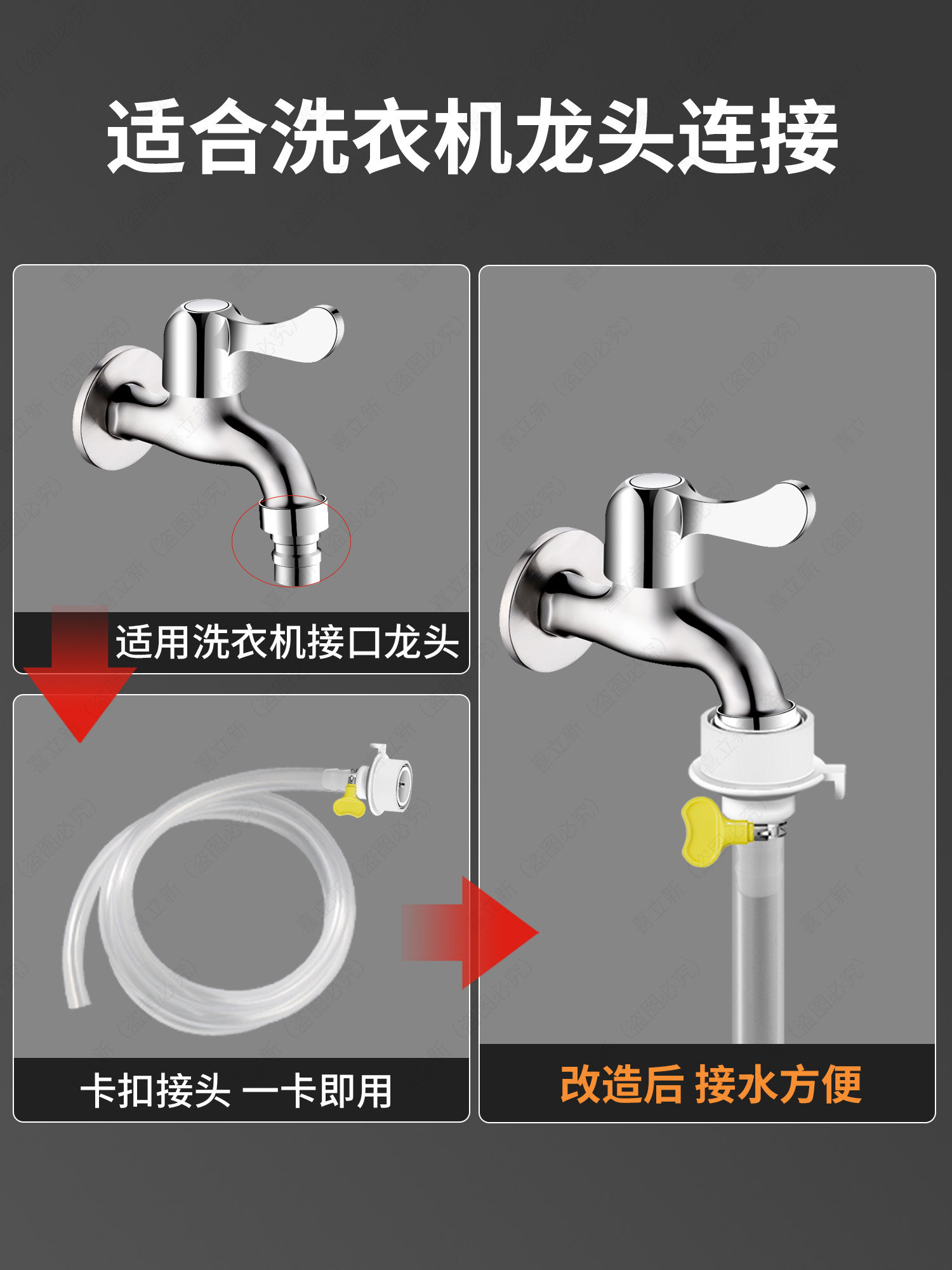 适合洗衣机龙头连接

适用洗衣机接口龙头

卡扣接头 一卡即用

改造后 接水方便

喜立新（盗图必究）