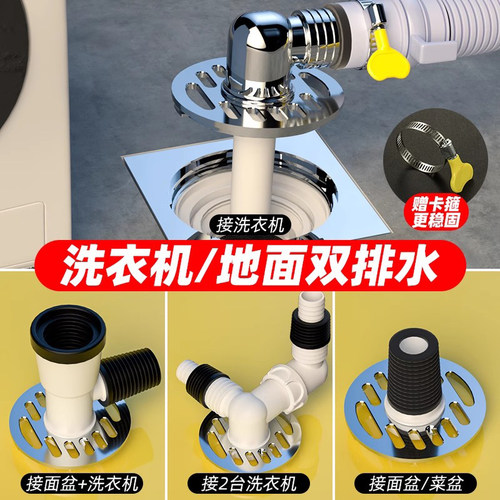 赠卡箍
更稳固

接洗衣机

洗衣机/地面双排水

接面盆+洗衣机

接2台洗衣机

接面盆/菜盆