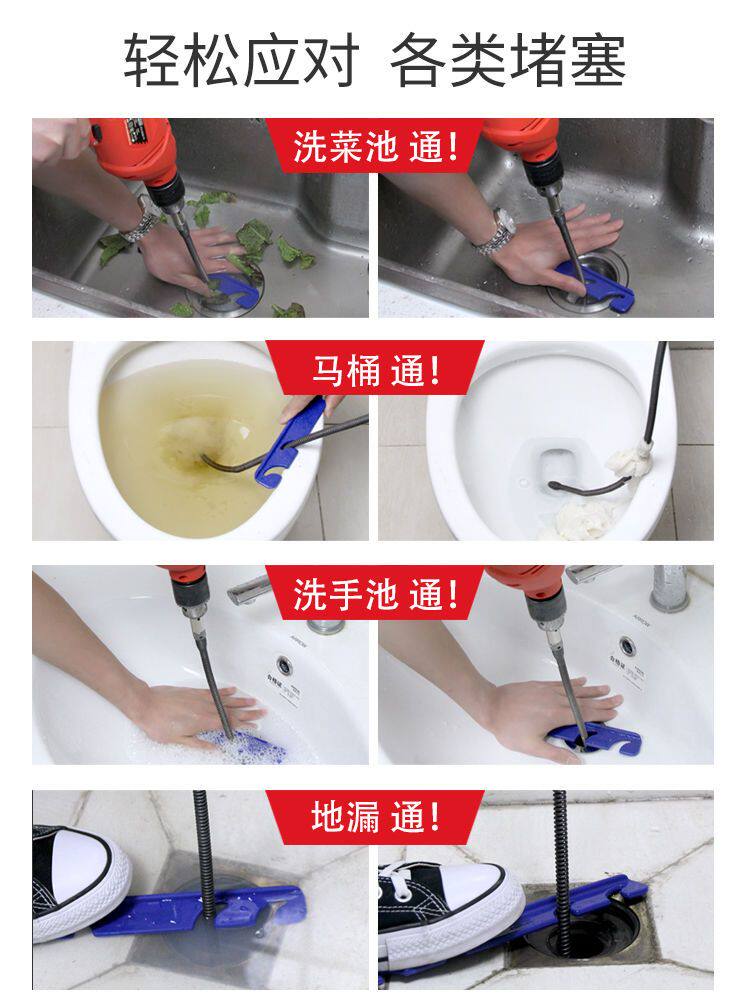 轻松应对 各类堵塞

洗菜池 通!

马桶 通!

洗手池 通!

地漏 通!